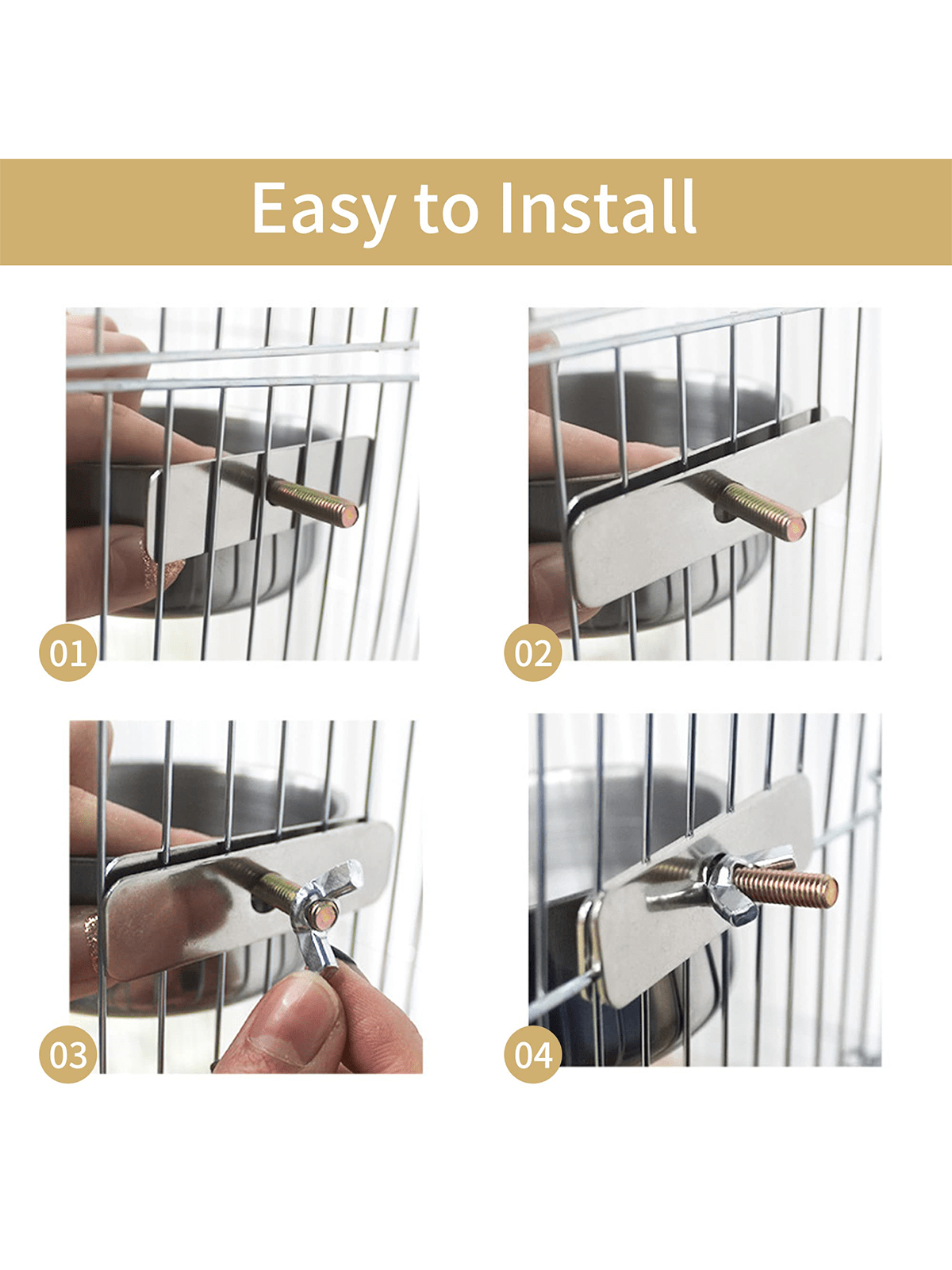 Easy to Install

01

02

03

04