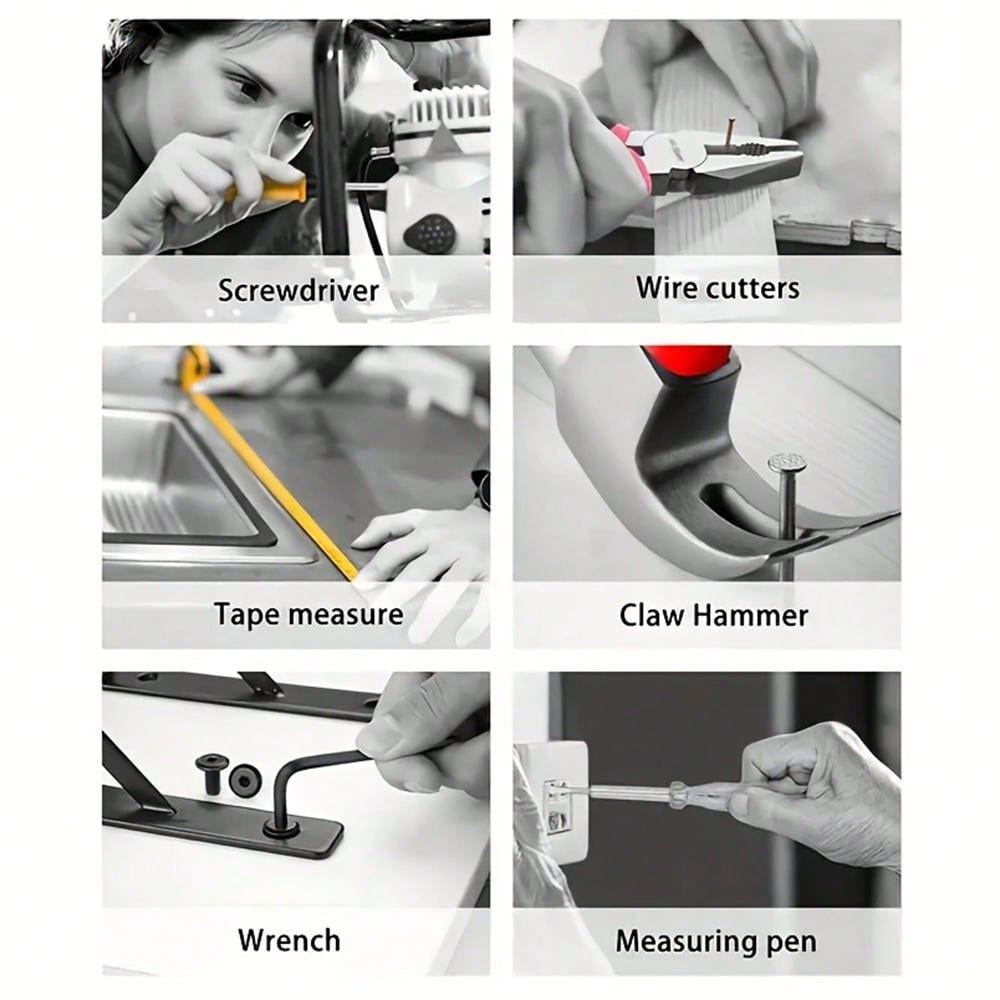 Screwdriver

Wire cutters

Tape measure

Claw Hammer

Wrench

Measuring pen