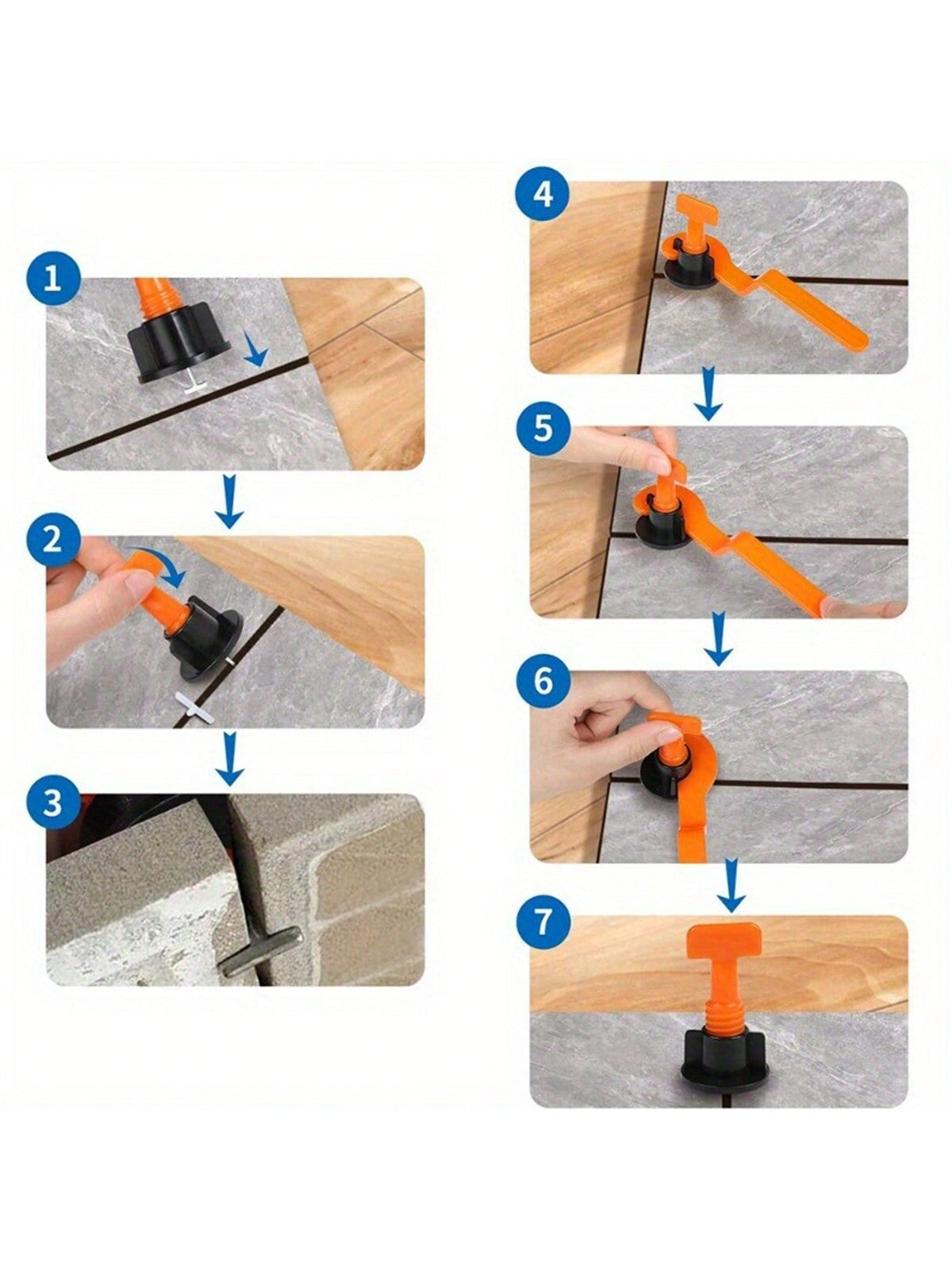 1

2

3

4

5

6

7