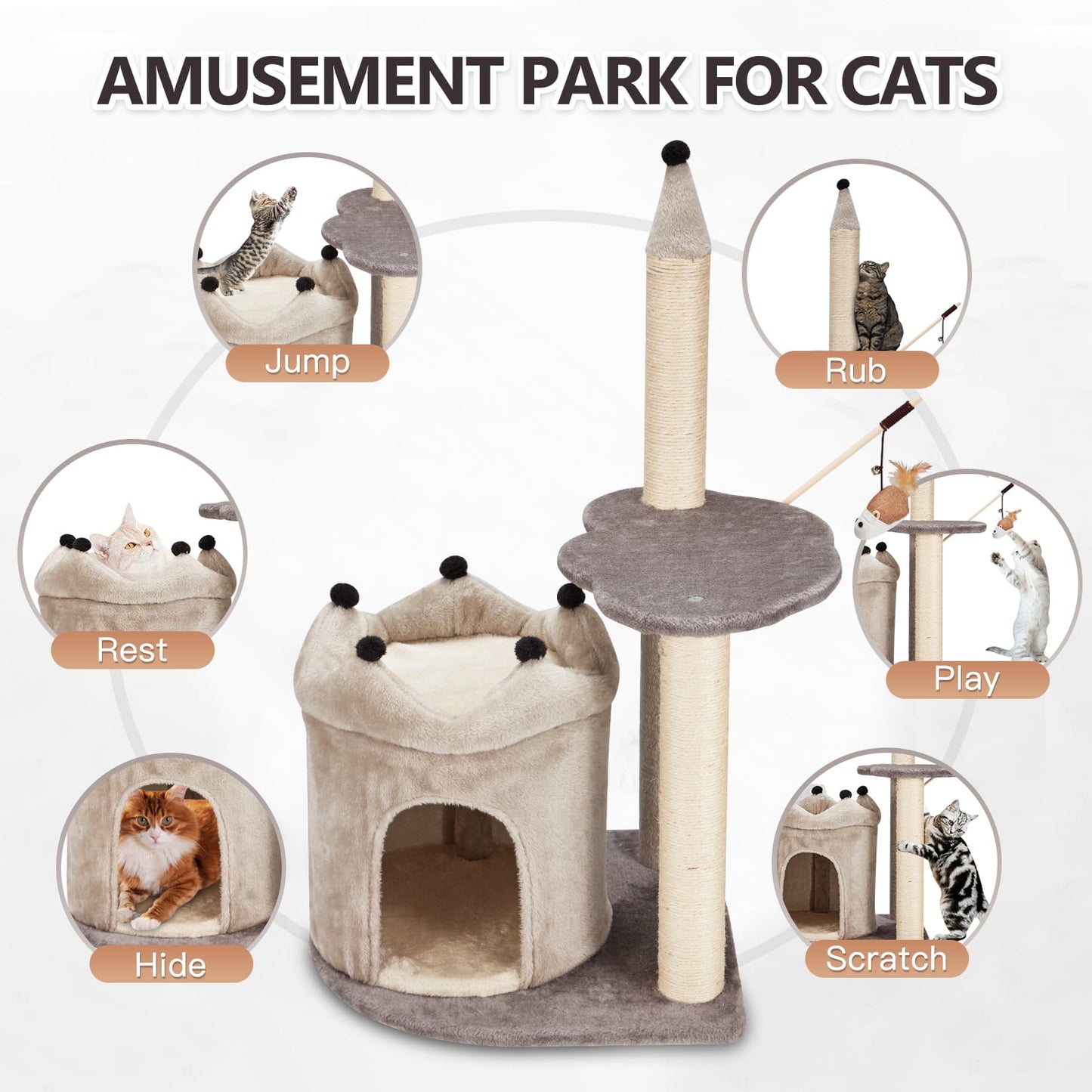 AMUSEMENT PARK FOR CATS

Jump

Rub

Rest

Play

Hide

Scratch