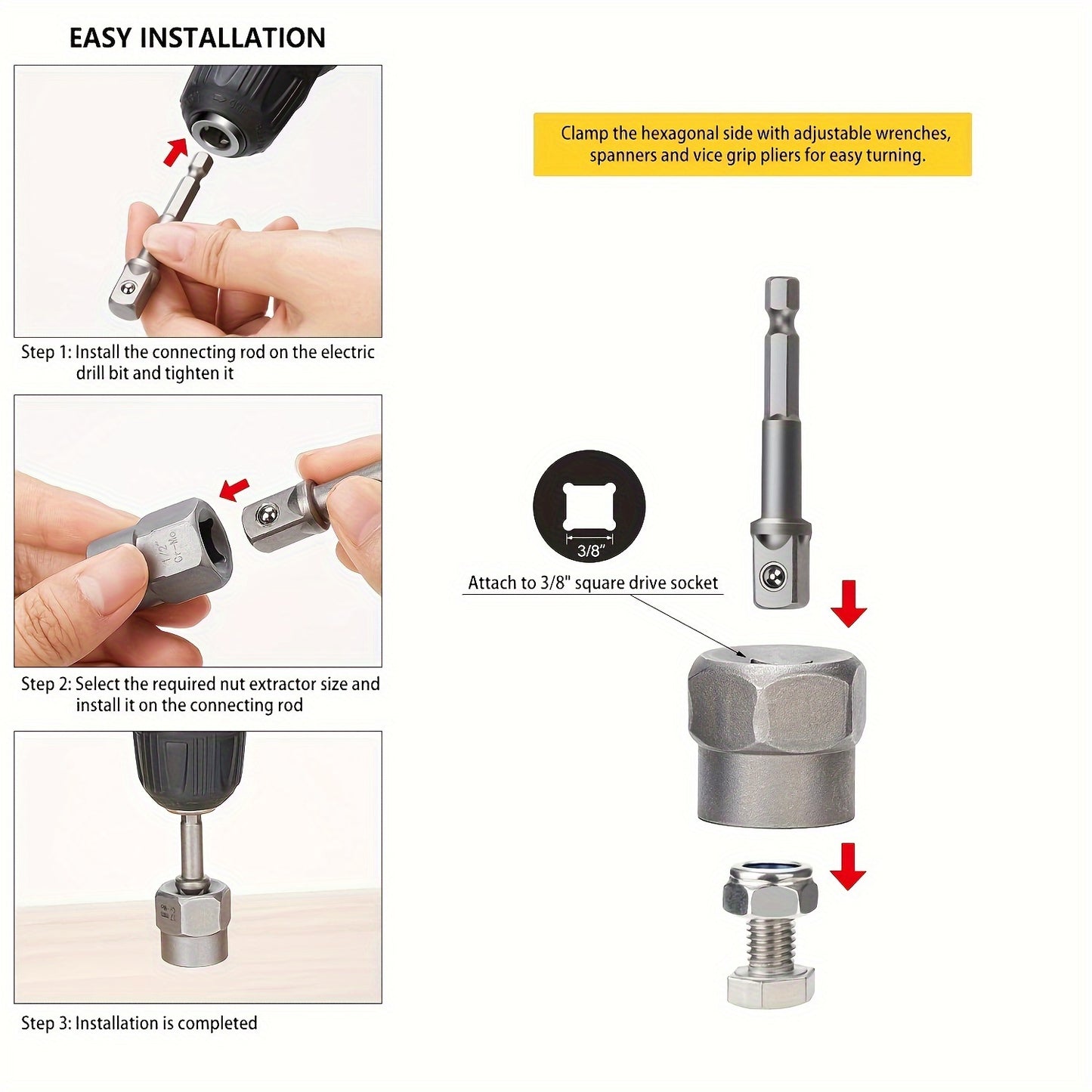 EASY INSTALLATION

Step 1: Install the connecting rod on the electric drill bit and tighten it

1/2" Cr-Mo

Step 2: Select the required nut extractor size and install it on the connecting rod

Step 3: Installation is completed

Clamp the hexagonal side with adjustable wrenches, spanners and vice grip pliers for easy turning.

3/8"

Attach to 3/8" square drive socket