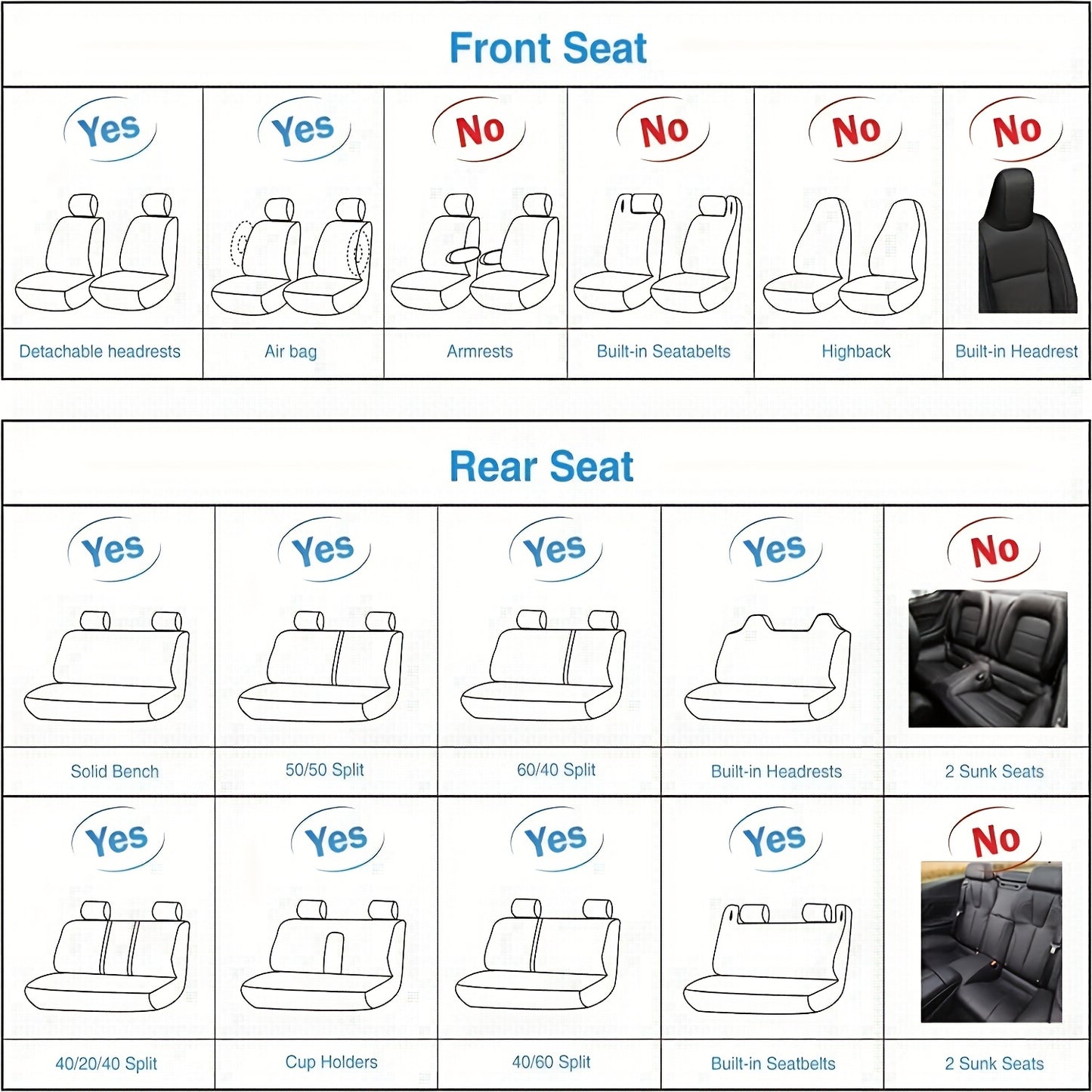 Front Seat

| Yes | Yes | No | No | No | No |
|---|---|---|---|---|---|
| Detachable headrests | Air bag | Armrests | Built-in Seatabelts | Highback | Built-in Headrest |

Rear Seat

| Yes | Yes | Yes | Yes | No |
|---|---|---|---|---|
| Solid Bench | 50/50 Split | 60/40 Split | Built-in Headrests | 2 Sunk Seats |
| Yes | Yes | Yes | Yes | No |
| 40/20/40 Split | Cup Holders | 40/60 Split | Built-in Seatbelts | 2 Sunk Seats |